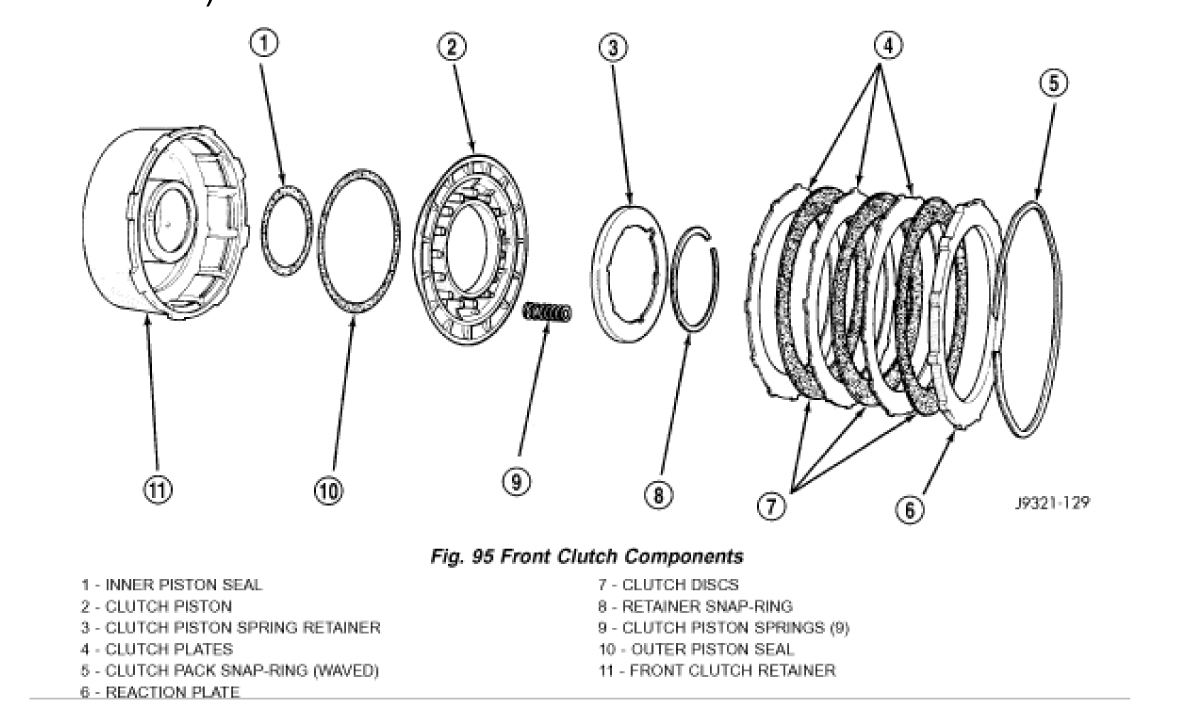 1
2
3
4
5
11
10
9
8
7
6
J9321-129

Fig. 95 Front Clutch Components

1 - INNER PISTON SEAL
2 - CLUTCH PISTON
3 - CLUTCH PISTON SPRING RETAINER
4 - CLUTCH PLATES
5 - CLUTCH PACK SNAP-RING (WAVED)
6 - REACTION PLATE

7 - CLUTCH DISCS
8 - RETAINER SNAP-RING
9 - CLUTCH PISTON SPRINGS (9)
10 - OUTER PISTON SEAL
11 - FRONT CLUTCH RETAINER